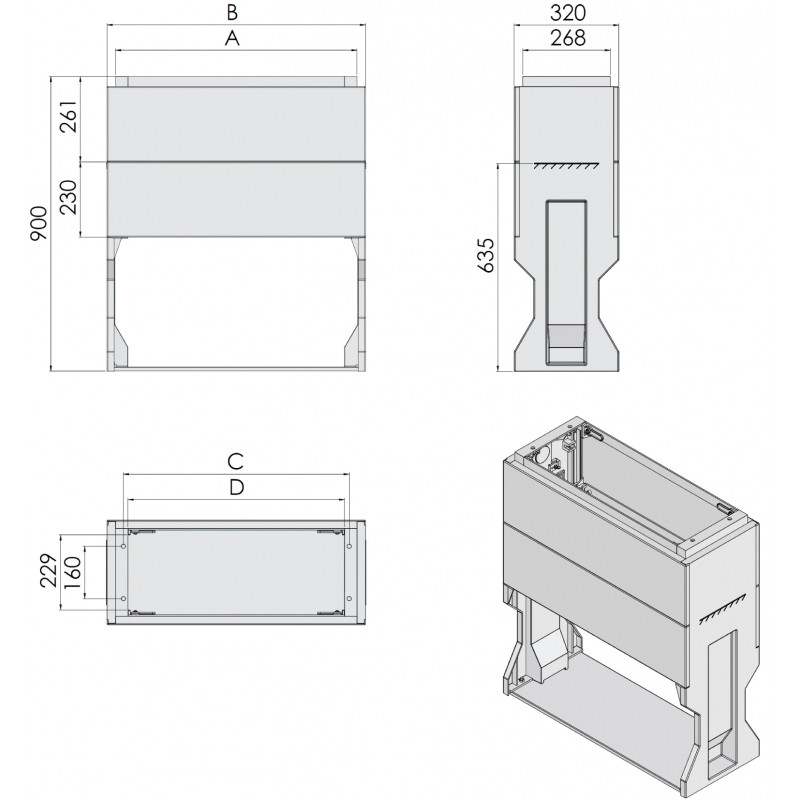 B
A
261
230
900
320
268
635
C
D
229
160